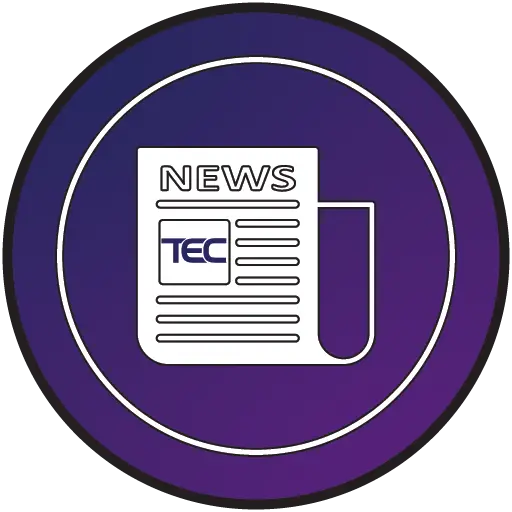 NEWS

TEC