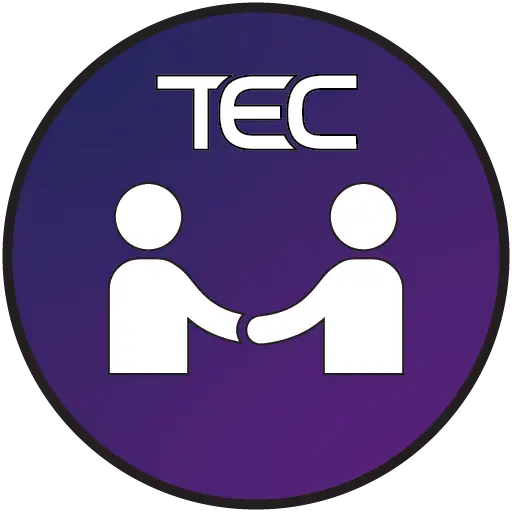 TEC